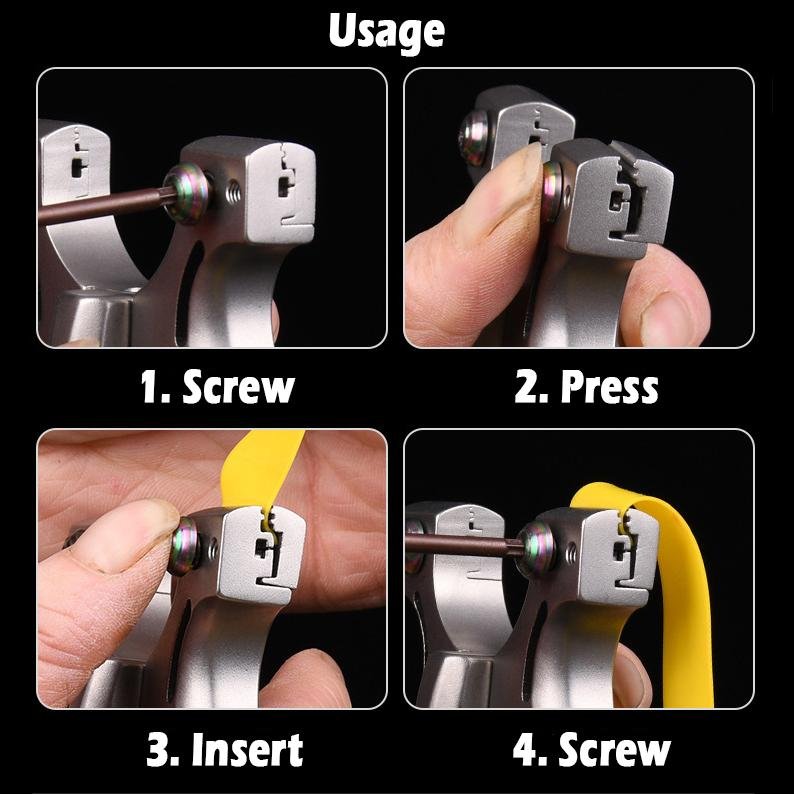 Usage

1. Screw

2. Press

3. Insert

4. Screw